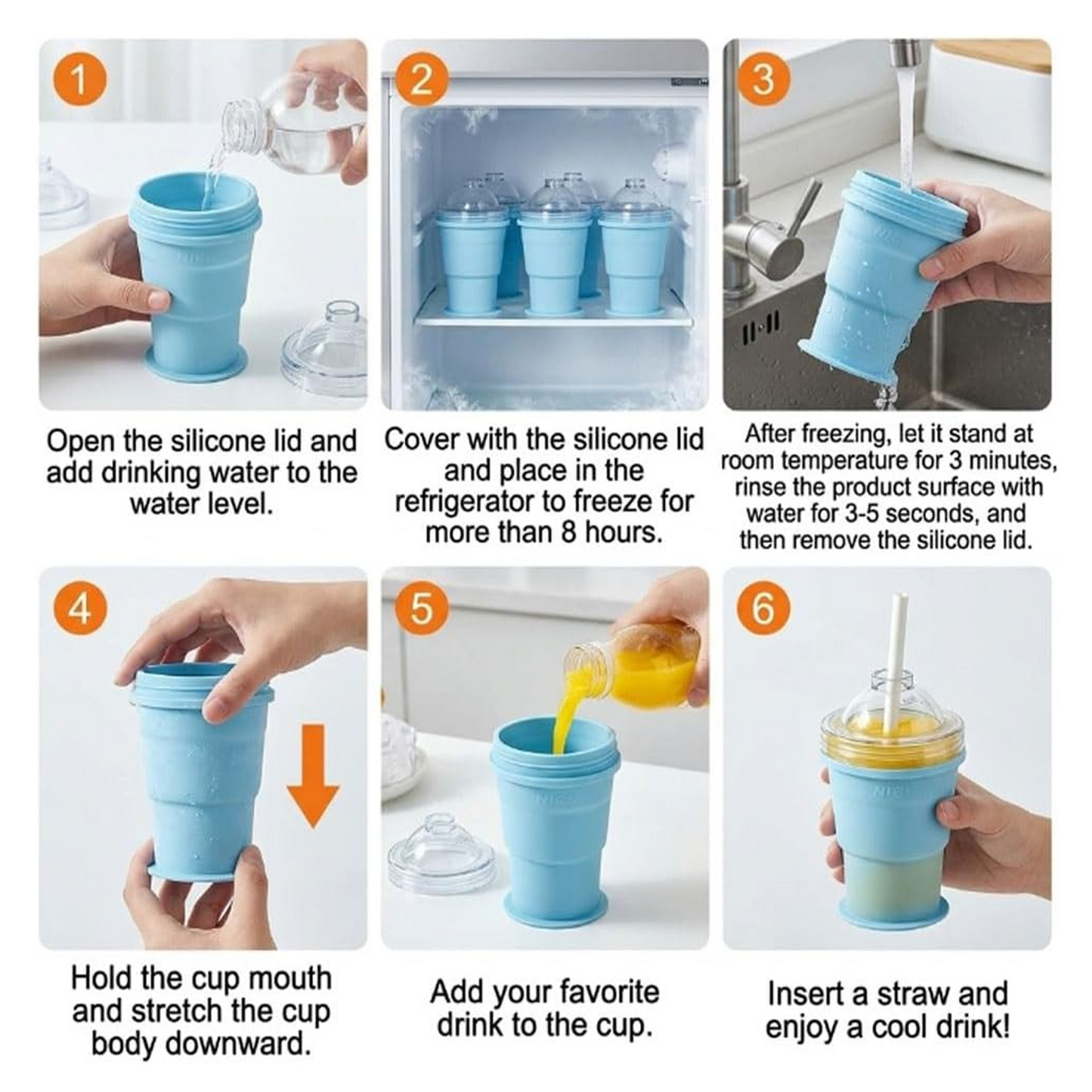 1

Open the silicone lid and add drinking water to the water level.

2

Cover with the silicone lid and place in the refrigerator to freeze for more than 8 hours.

3

After freezing, let it stand at room temperature for 3 minutes, rinse the product surface with water for 3-5 seconds, and then remove the silicone lid.

4

Hold the cup mouth and stretch the cup body downward.

5

Add your favorite drink to the cup.

6

Insert a straw and enjoy a cool drink!